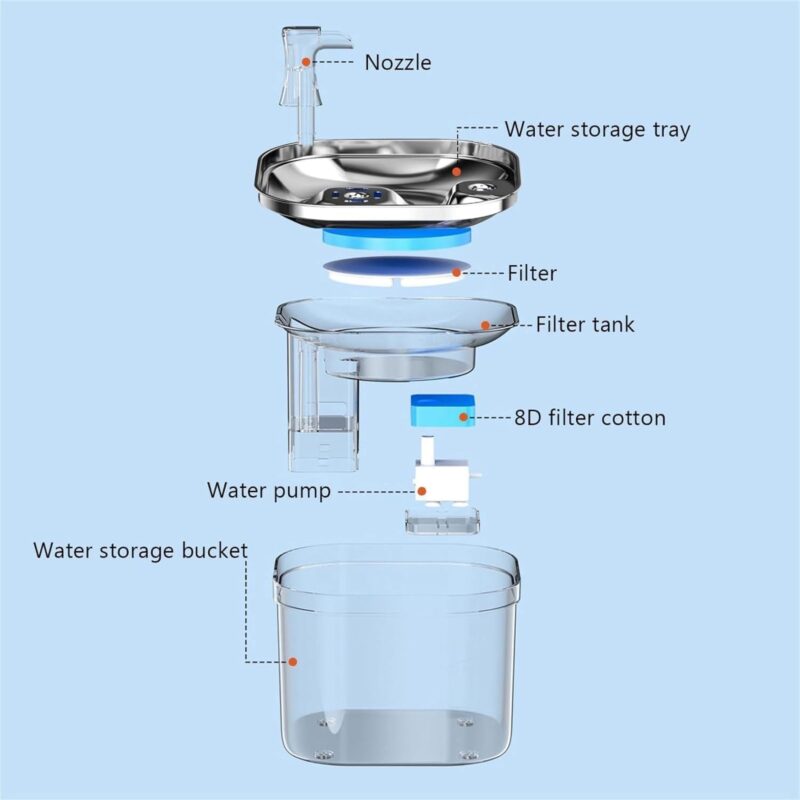 Nozzle

Water storage tray

Filter

Filter tank

8D filter cotton

Water pump

Water storage bucket