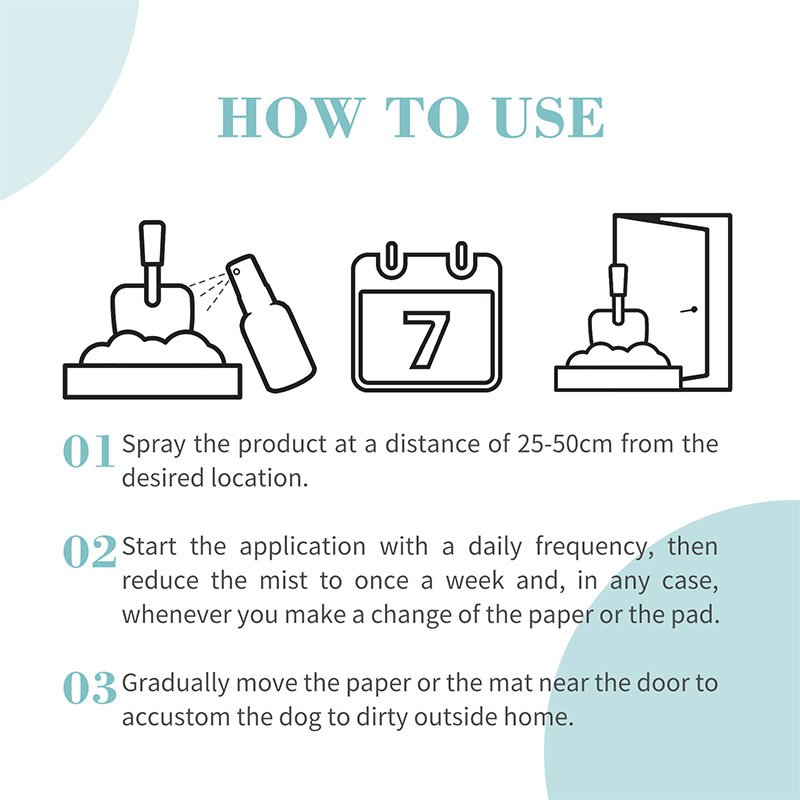 HOW TO USE

7

01 Spray the product at a distance of 25-50cm from the desired location.

02 Start the application with a daily frequency, then reduce the mist to once a week and, in any case, whenever you make a change of the paper or the pad.

03 Gradually move the paper or the mat near the door to accustom the dog to dirty outside home.