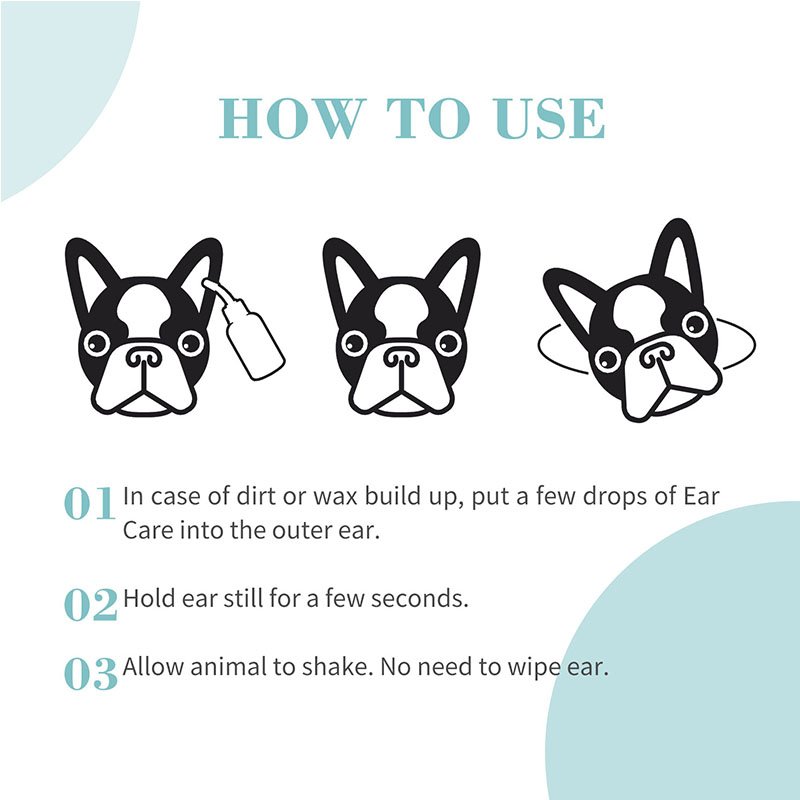 HOW TO USE

01 In case of dirt or wax build up, put a few drops of Ear Care into the outer ear.

02 Hold ear still for a few seconds.

03 Allow animal to shake. No need to wipe ear.