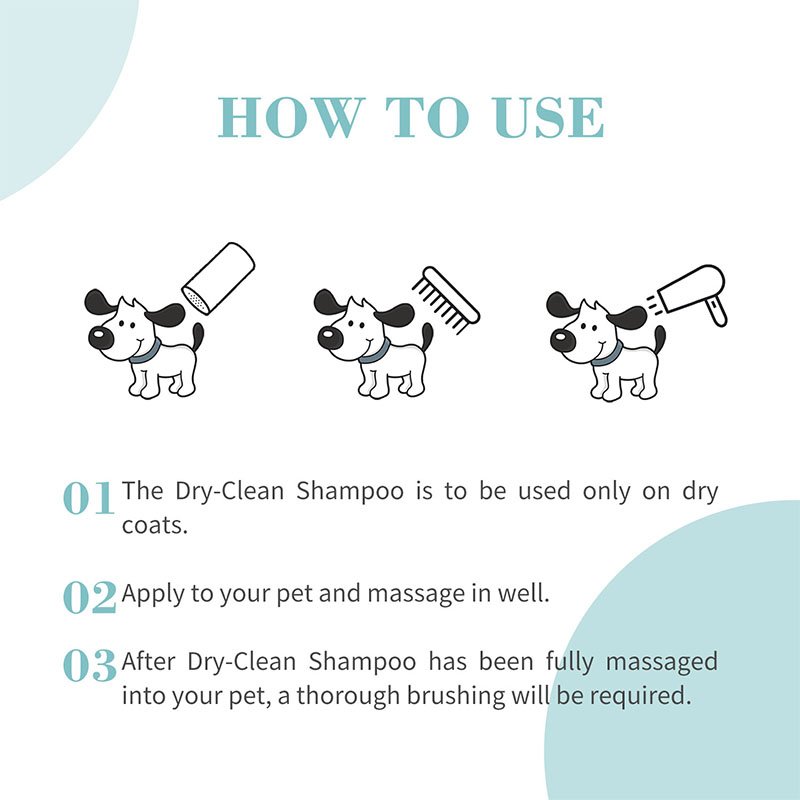 HOW TO USE

01 The Dry-Clean Shampoo is to be used only on dry coats.

02 Apply to your pet and massage in well.

03 After Dry-Clean Shampoo has been fully massaged into your pet, a thorough brushing will be required.